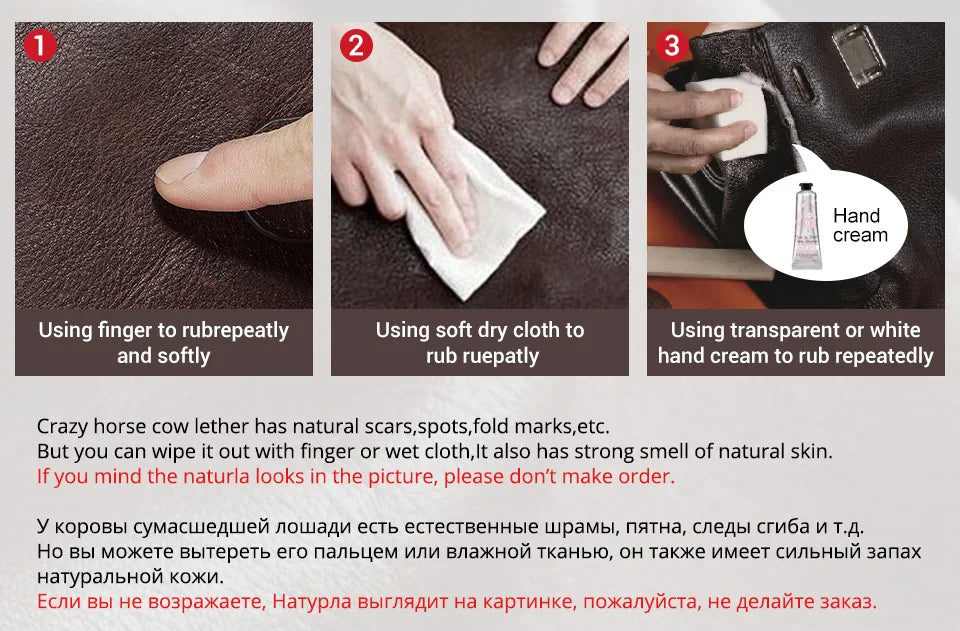 1

Using finger to rubrepeatly and softly

2

Using soft dry cloth to rub ruepatly

3

Hand cream

Using transparent or white hand cream to rub repeatedly

Crazy horse cow lether has natural scars,spots,fold marks,etc.
But you can wipe it out with finger or wet cloth,It also has strong smell of natural skin.
If you mind the naturla looks in the picture, please don't make order.

У коровы сумасшедшей лошади есть естественные шрамы, пятна, следы сгиба и т.д.
Но вы можете вытереть его пальцем или влажной тканью, он также имеет сильный запах натуральной кожи.
Если вы не возражаете, Натурла выглядит на картинке, пожалуйста, не делайте заказ.